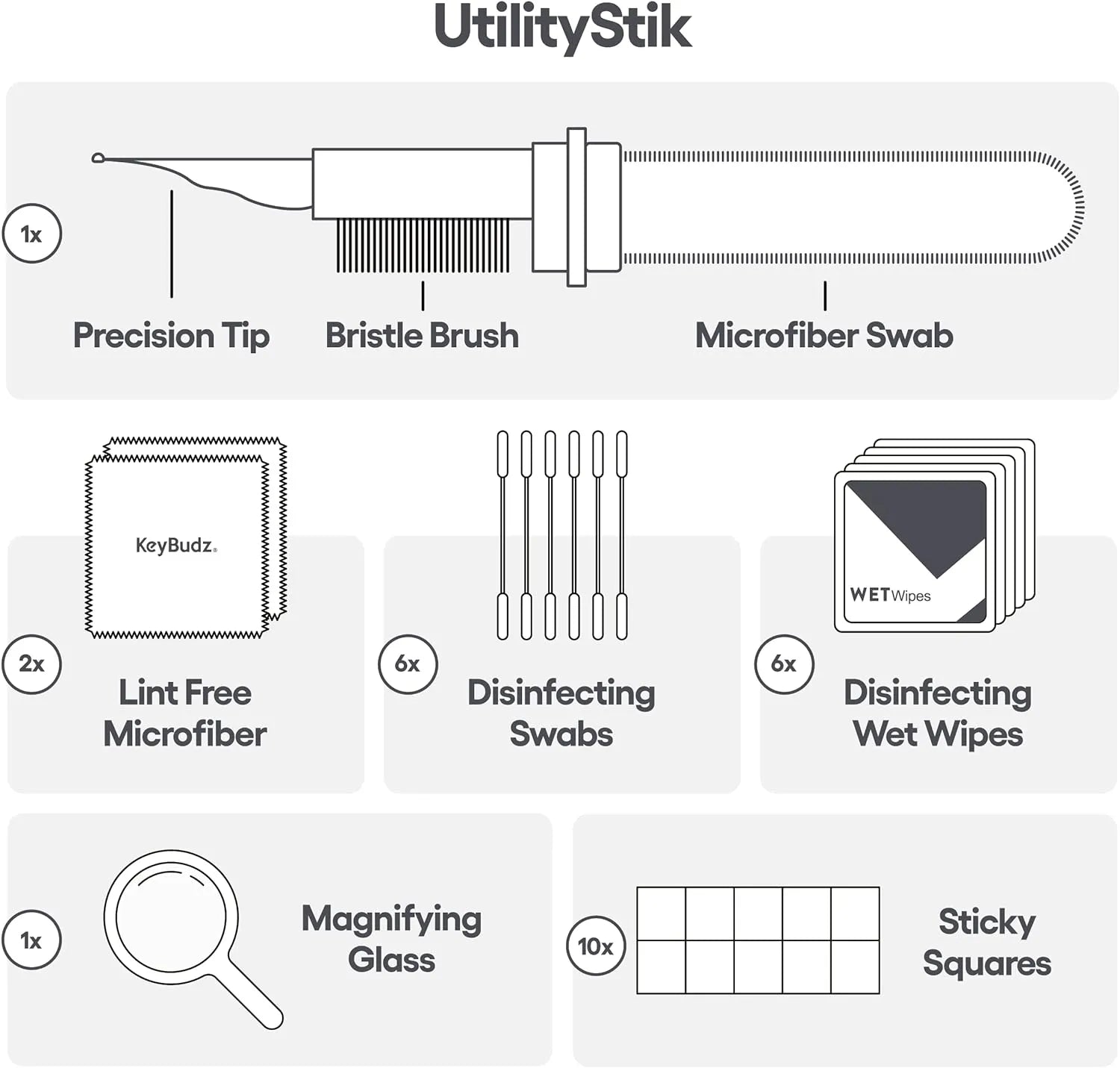 UtilityStik

1x

Precision Tip

Bristle Brush

Microfiber Swab

KeyBudz.

2x

Lint Free Microfiber

6x

Disinfecting Swabs

WET Wipes

6x

Disinfecting Wet Wipes

1x

Magnifying Glass

10x

Sticky Squares